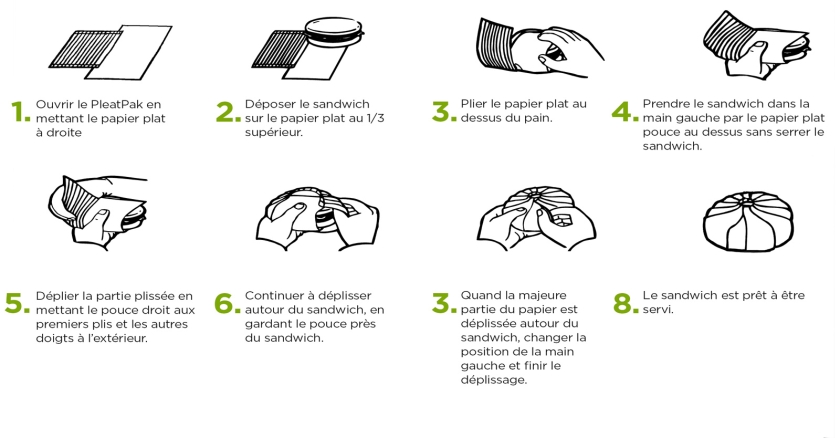 1. Ouvrir le PleatPak en mettant le papier plat à droite

2. Déposer le sandwich sur le papier plat au 1/3 supérieur.

3. Plier le papier plat au dessus du pain.

4. Prendre le sandwich dans la main gauche par le papier plat pouce au dessus sans serrer le sandwich.

5. Déplier la partie plissée en mettant le pouce droit aux premiers plis et les autres doigts à l'extérieur.

6. Continuer à déplisser autour du sandwich, en gardant le pouce près du sandwich.

3. Quand la majeure partie du papier est déplissée autour du sandwich, changer la position de la main gauche et finir le déplissage.

8. Le sandwich est prêt à être servi.