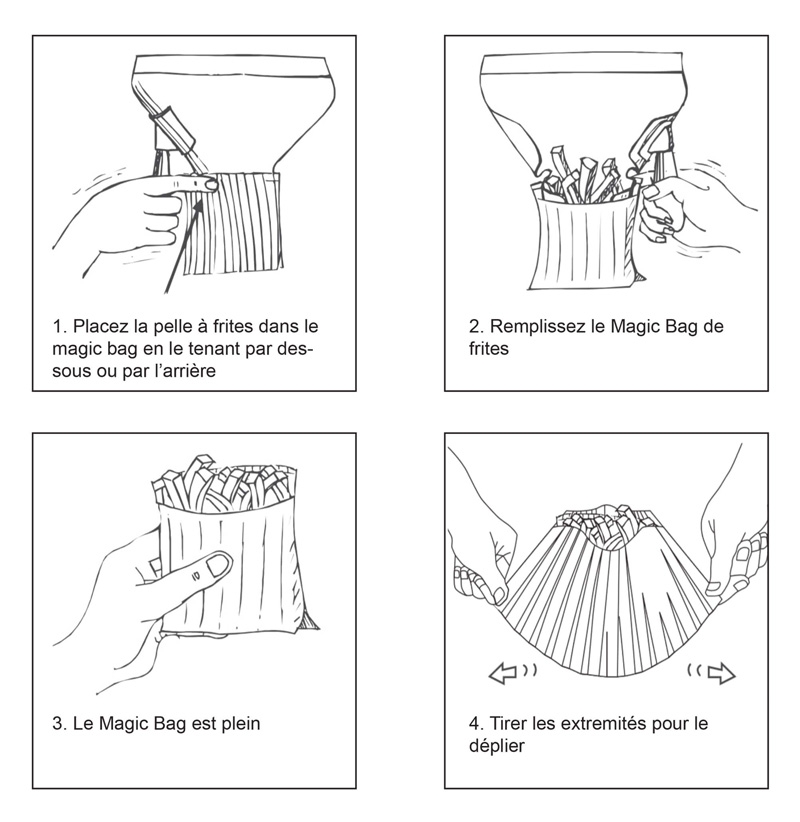 1. Placez la pelle à frites dans le magic bag en le tenant par dessous ou par l'arrière

2. Remplissez le Magic Bag de frites

3. Le Magic Bag est plein

4. Tirer les extremités pour le déplier