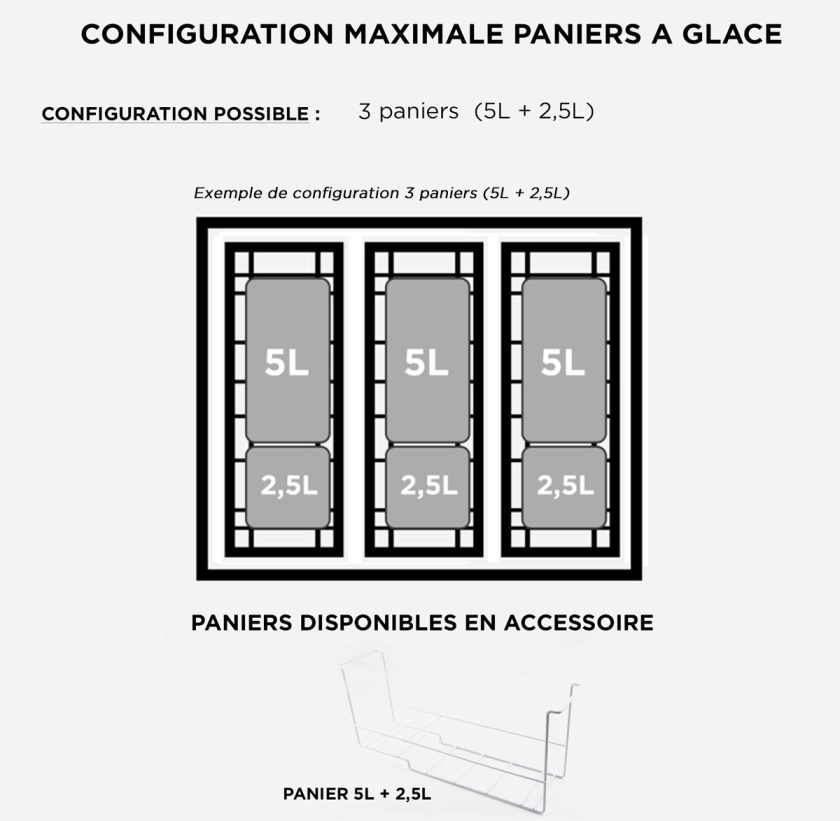 CONFIGURATION MAXIMALE PANIERS A GLACE

CONFIGURATION POSSIBLE : 3 paniers (5L + 2,5L)

Exemple de configuration 3 paniers (5L + 2,5L)

5L
2,5L
5L
2,5L
5L
2,5L

PANIERS DISPONIBLES EN ACCESSOIRE

PANIER 5L + 2,5L